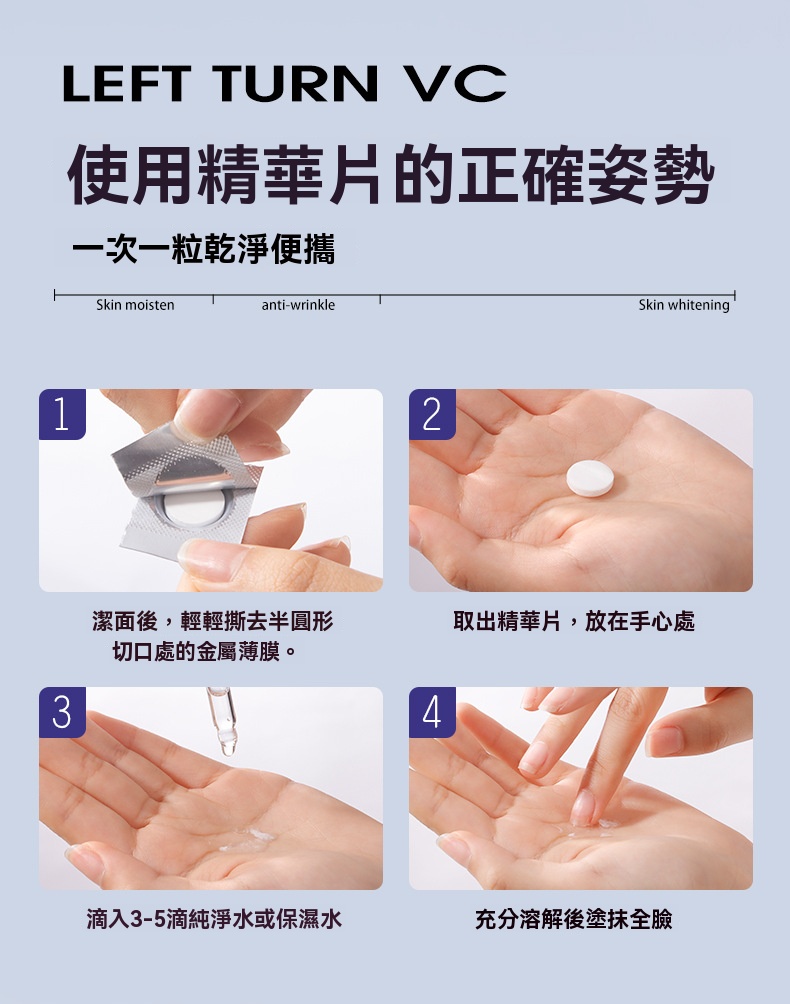 LEFT TURN VC

使用精華片的正確姿勢

一次一粒乾淨便攜

Skin moisten anti-wrinkle Skin whitening

1

潔面後，輕輕撕去半圓形切口處的金屬薄膜。

2

取出精華片，放在手心處

3

滴入3-5滴純淨水或保濕水

4

充分溶解後塗抹全臉