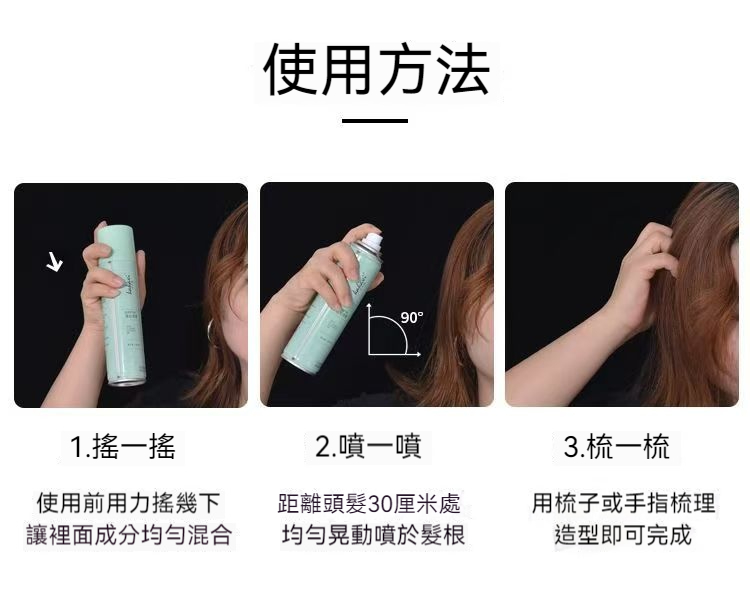 使用方法

90°

1.搖一搖

使用前用力搖幾下
讓裡面成分均勻混合

2.噴一噴

距離頭髮30厘米處
均勻晃動噴於髮根

3.梳一梳

用梳子或手指梳理
造型即可完成