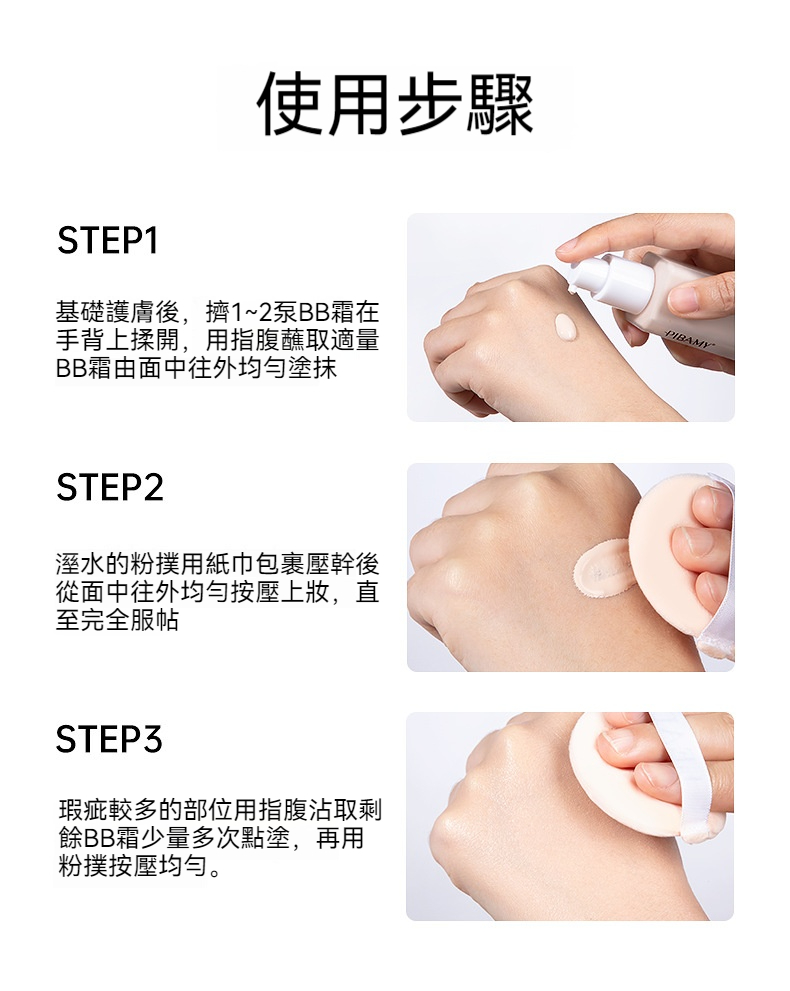 使用步驟

STEP1

基礎護膚後，擠1~2泵BB霜在手背上揉開，用指腹蘸取適量BB霜由面中往外均勻塗抹

PIBAMY

STEP2

溼水的粉撲用紙巾包裹壓幹後從面中往外均勻按壓上妝，直至完全服帖

STEP3

瑕疵較多的部位用指腹沾取剩餘BB霜少量多次點塗，再用粉撲按壓均勻。